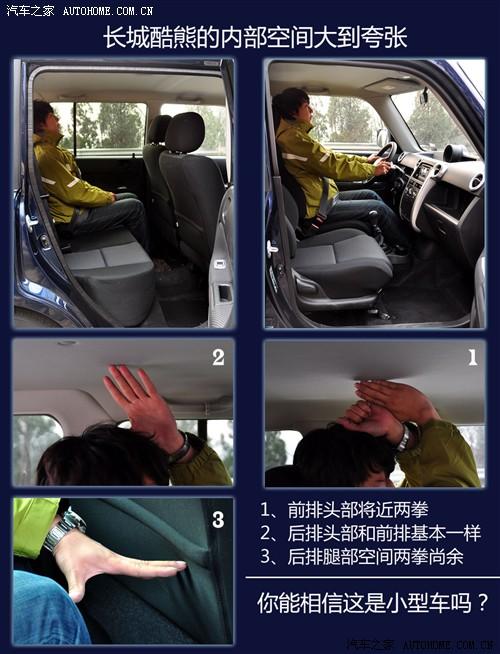 汽车之家 AUTOHOME.COM.CN

长城酷熊的内部空间大到夸张

2

1

3

1、前排头部将近两拳
2、后排头部和前排基本一样
3、后排腿部空间两拳尚余

你能相信这是小型车吗？

汽车之家 AUTOHOME.COM.CN