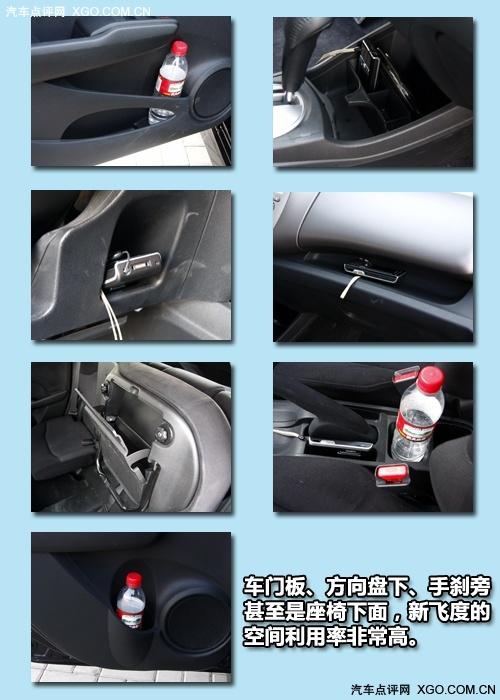 汽车点评网 XGO.COM.CN

车门板、方向盘下、手刹旁甚至是座椅下面，新飞度的空间利用率非常高。

汽车点评网 XGO.COM.CN