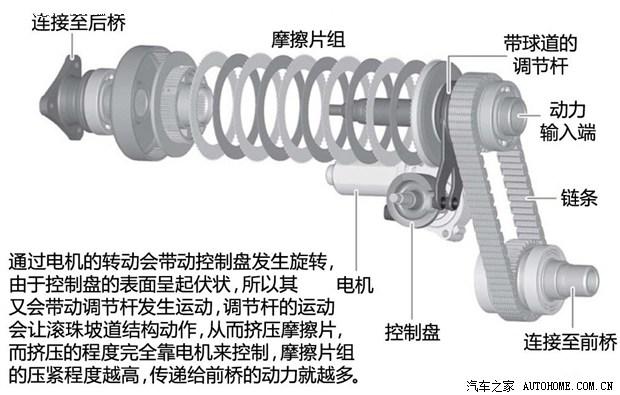 连接至后桥

摩擦片组

带球道的调节杆

动力输入端

链条

通过电机的转动会带动控制盘发生旋转，由于控制盘的表面呈起伏状，所以其又会带动调节杆发生运动，调节杆的运动会让滚珠坡道结构动作，从而挤压摩擦片，而挤压的程度完全靠电机来控制，摩擦片组的压紧程度越高，传递给前桥的动力就越多。

电机

控制盘

连接至前桥

汽车之家 AUTOHOME.COM.CN