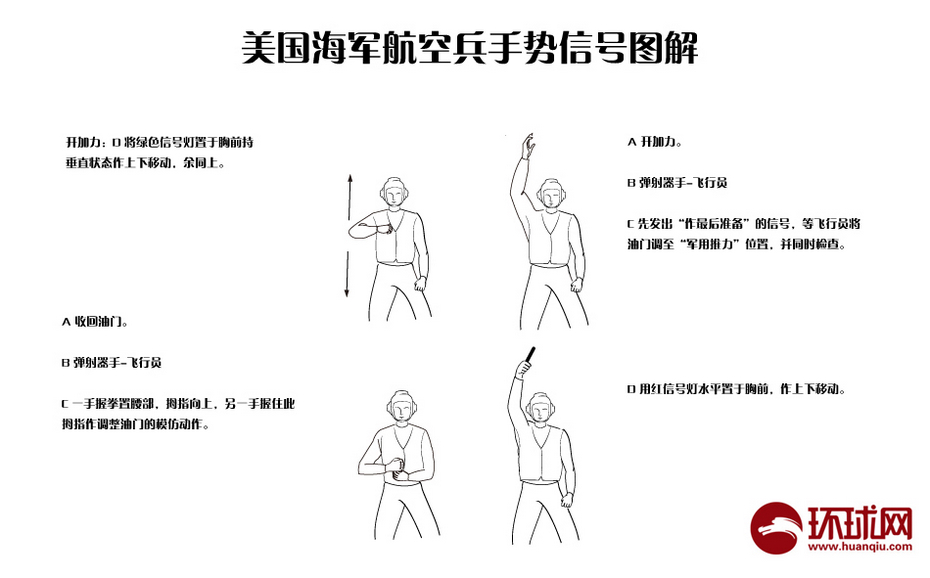 美国海军航空兵手势信号图解

开加力：D 将绿色信号灯置于胸前持垂直状态作上下移动，余同上。

A 开加力。

B 弹射器手-飞行员

C 先发出“作最后准备”的信号，等飞行员将油门调至“军用推力”位置，并同时检查。

A 收回油门。

B 弹射器手-飞行员

C 一手握拳置腰部，拇指向上，另一手握住此拇指作调整油门的模仿动作。

D 用红信号灯水平置于胸前，作上下移动。

环球网
www.huanqiu.com