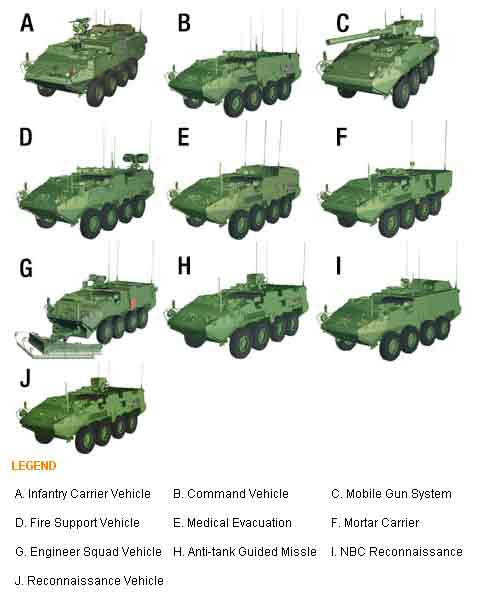 A

B

C

D

E

F

G

H

I

J

LEGEND

A. Infantry Carrier Vehicle
B. Command Vehicle
C. Mobile Gun System
D. Fire Support Vehicle
E. Medical Evacuation
F. Mortar Carrier
G. Engineer Squad Vehicle
H. Anti-tank Guided Missle
I. NBC Reconnaissance
J. Reconnaissance Vehicle